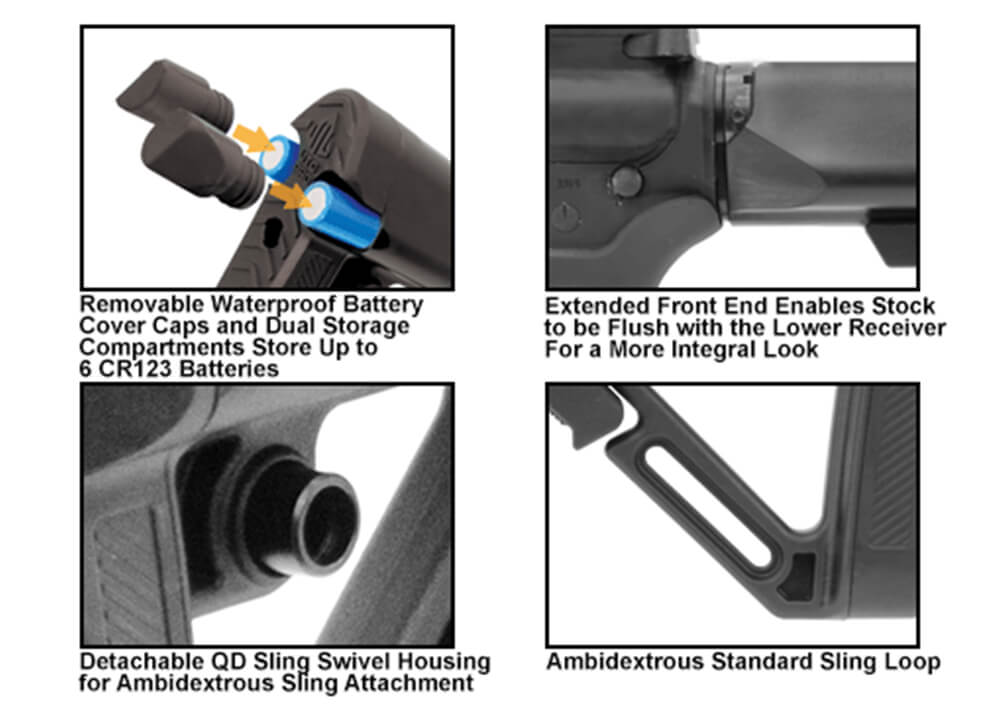 Removable Waterproof Battery Cover Caps and Dual Storage Compartments Store Up to 6 CR123 Batteries

Extended Front End Enables Stock to be Flush with the Lower Receiver For a More Integral Look

Detachable QD Sling Swivel Housing for Ambidextrous Sling Attachment

Ambidextrous Standard Sling Loop